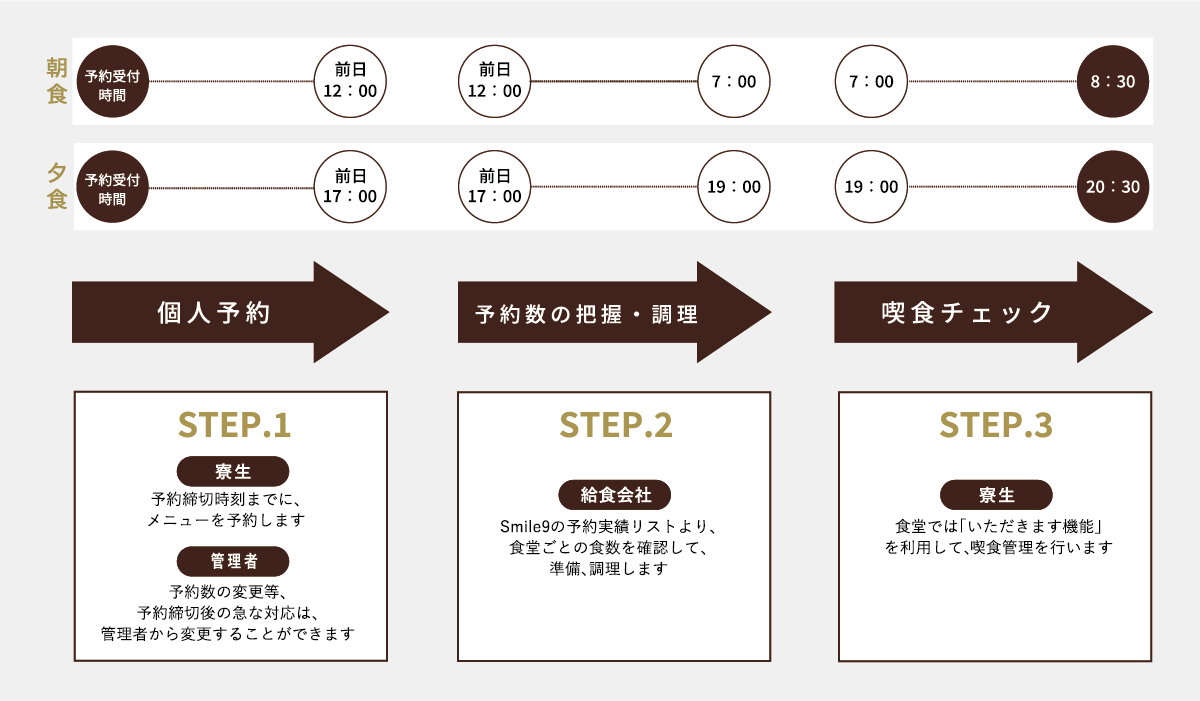 朝食

予約受付時間

前日
12：00

前日
12：00

7：00

7：00

8：30

夕食

予約受付時間

前日
17：00

前日
17：00

19：00

19：00

20：30

個人予約

予約数の把握・調理

喫食チェック

STEP.1

寮生

予約締切時刻までに、メニューを予約します

管理者

予約数の変更等、予約締切後の急な対応は、管理者から変更することができます

STEP.2

給食会社

Smile9の予約実績リストより、食堂ごとの食数を確認して、準備、調理します

STEP.3

寮生

食堂では「いただきます機能」を利用して、喫食管理を行います